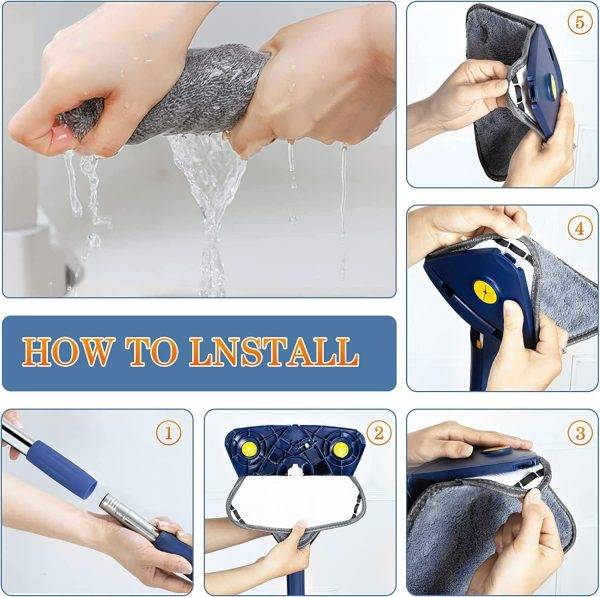 5

4

HOW TO LNSTALL

1

2

3