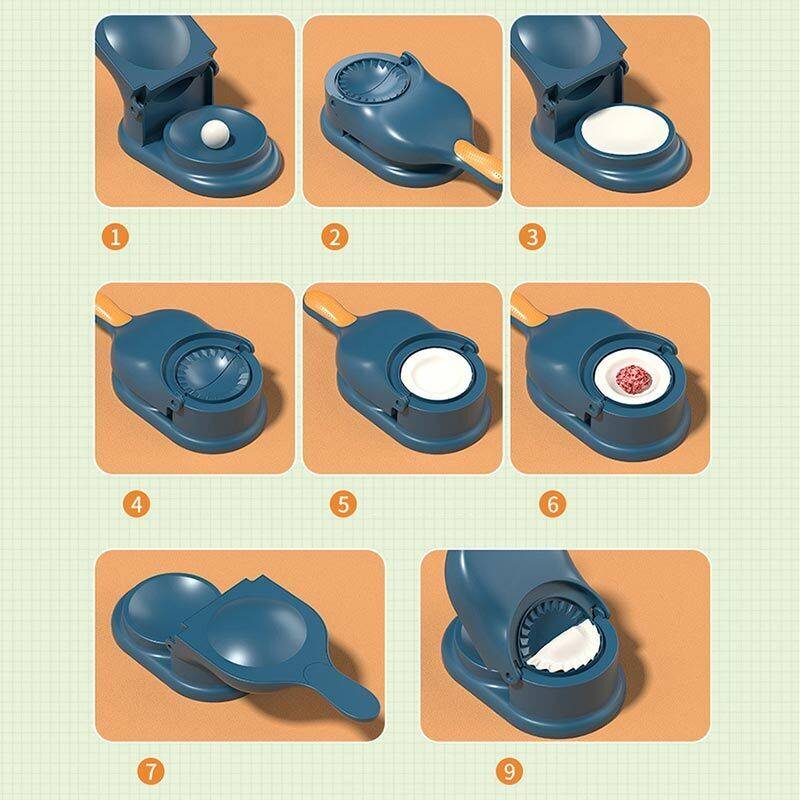 1

2

3

4

5

6

7

9