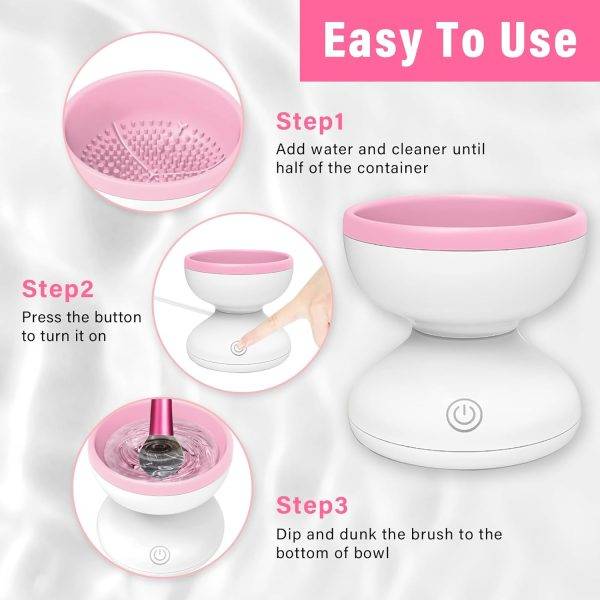 Easy To Use

Step1
Add water and cleaner until half of the container

Step2
Press the button to turn it on

Step3
Dip and dunk the brush to the bottom of bowl