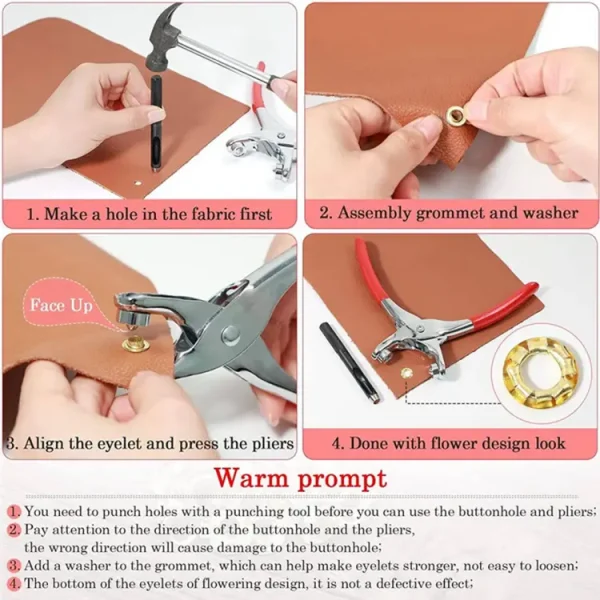 1. Make a hole in the fabric first

2. Assembly grommet and washer

Face Up

3. Align the eyelet and press the pliers

4. Done with flower design look

Warm prompt

1. You need to punch holes with a punching tool before you can use the buttonhole and pliers;
2. Pay attention to the direction of the buttonhole and the pliers, the wrong direction will cause damage to the buttonhole;
3. Add a washer to the grommet, which can help make eyelets stronger, not easy to loosen;
4. The bottom of the eyelets of flowering design, it is not a defective effect;